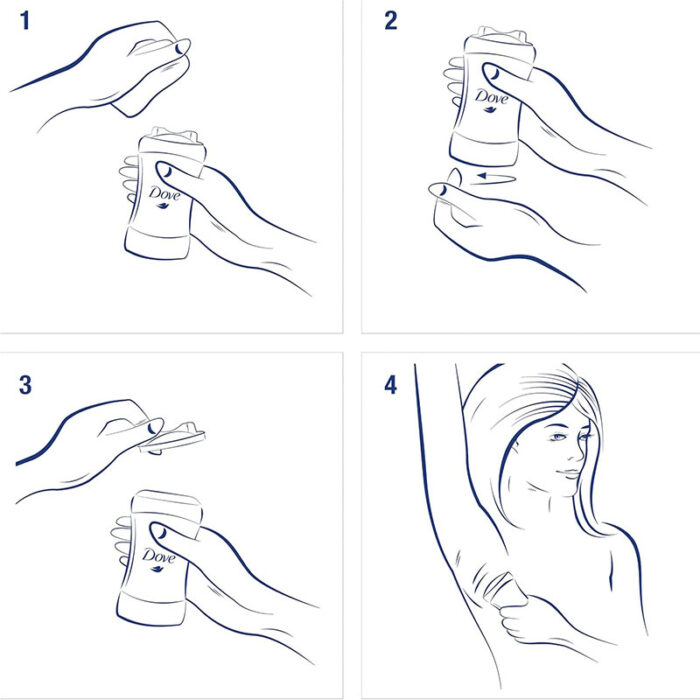 1

Dove

2

Dove

3

Dove

4